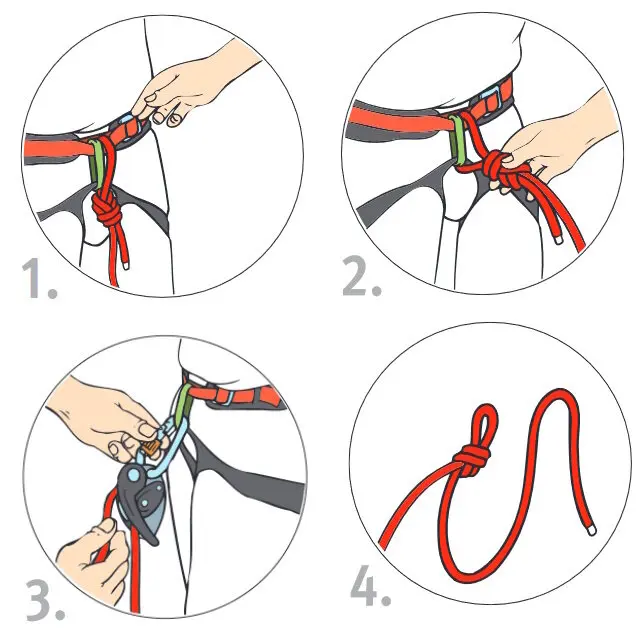 1.

2.

3.

4.